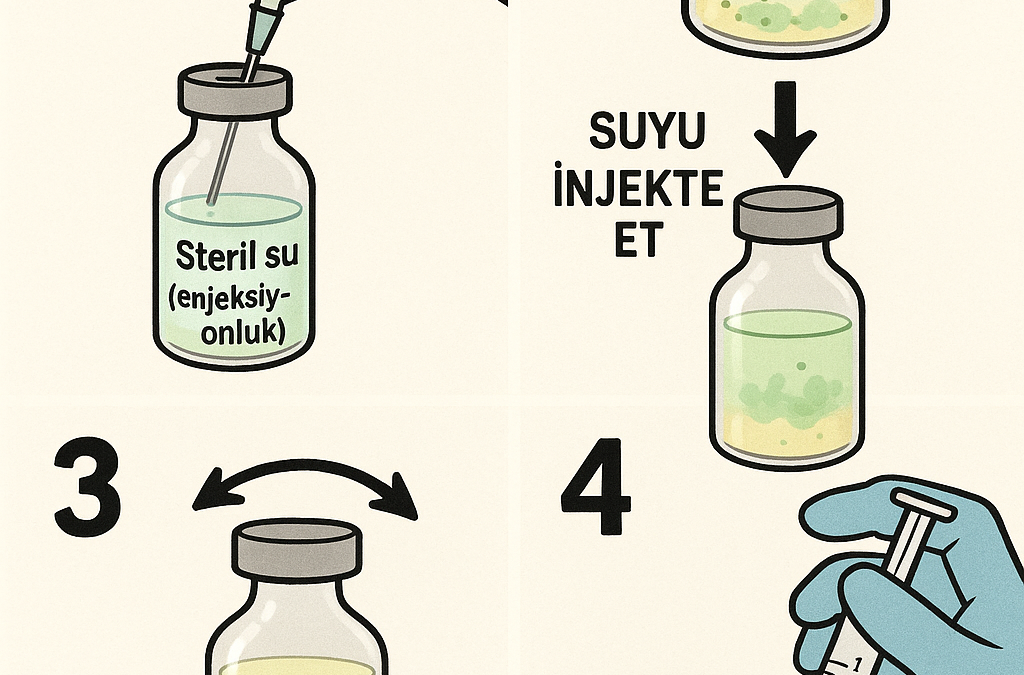 Steril su (enjeksiyonluk)

SUYU İNJEKTE ET

3

4

1